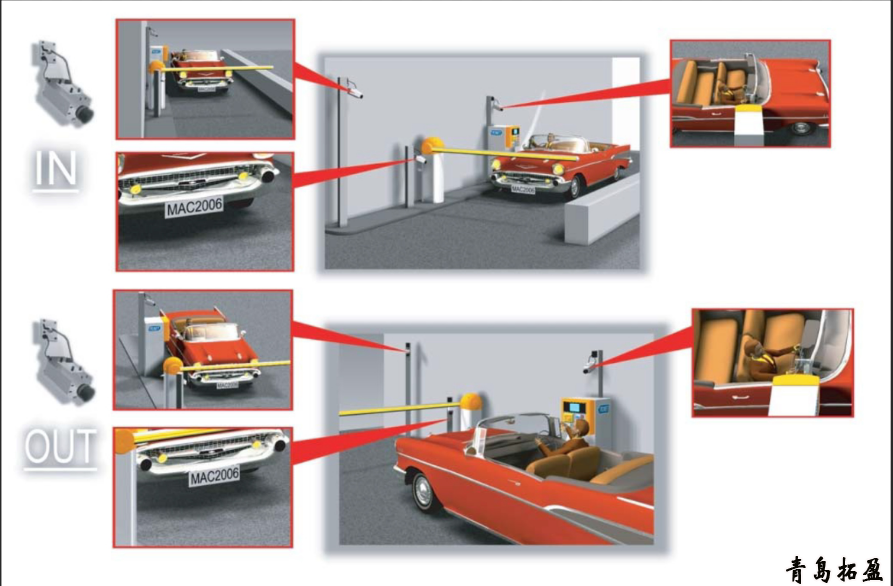 IN

MAC2006

OUT

MAC2006

青島拓盈